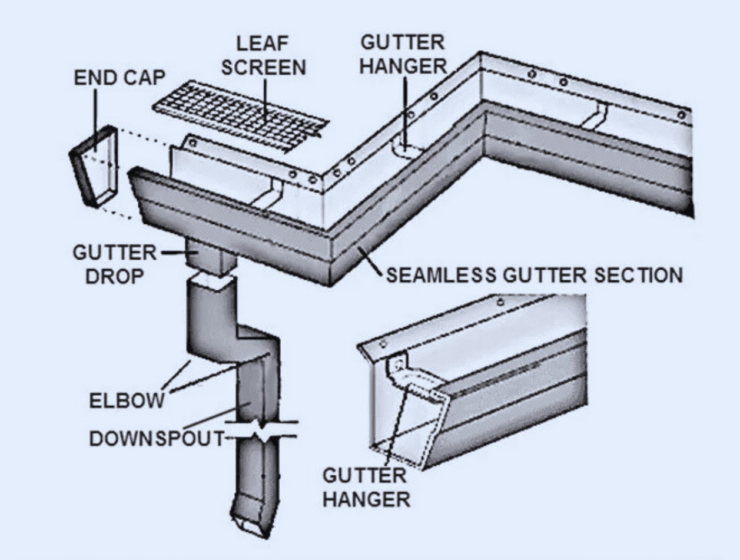 END CAP

LEAF SCREEN

GUTTER HANGER

GUTTER DROP

SEAMLESS GUTTER SECTION

ELBOW

DOWNSPOUT

GUTTER HANGER